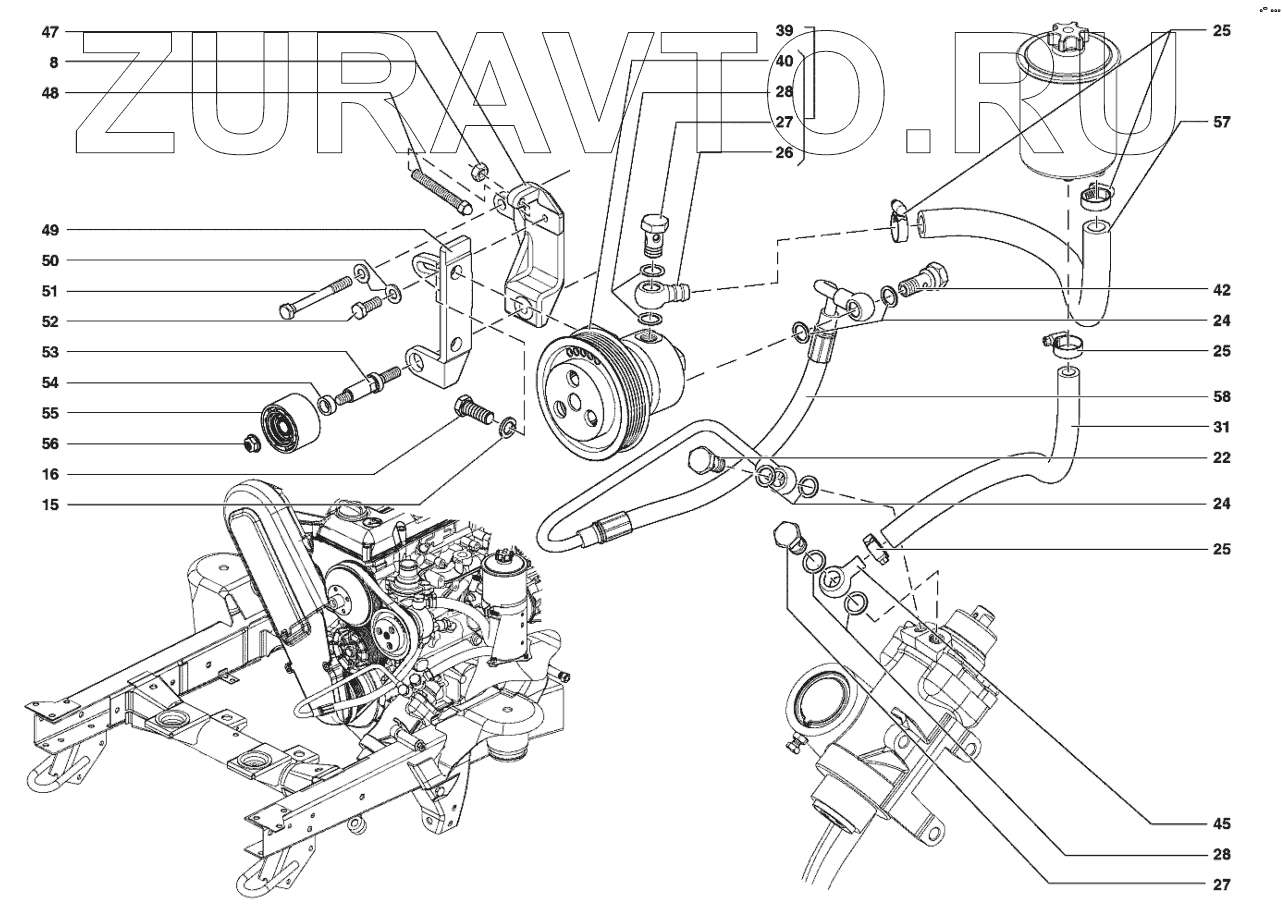 ZURAVTO.RU

47
8
48
49
50
51
52
53
54
55
56
16
15
39
40
28
27
26
25
57
42
24
25
58
31
22
24
25
45
28
27